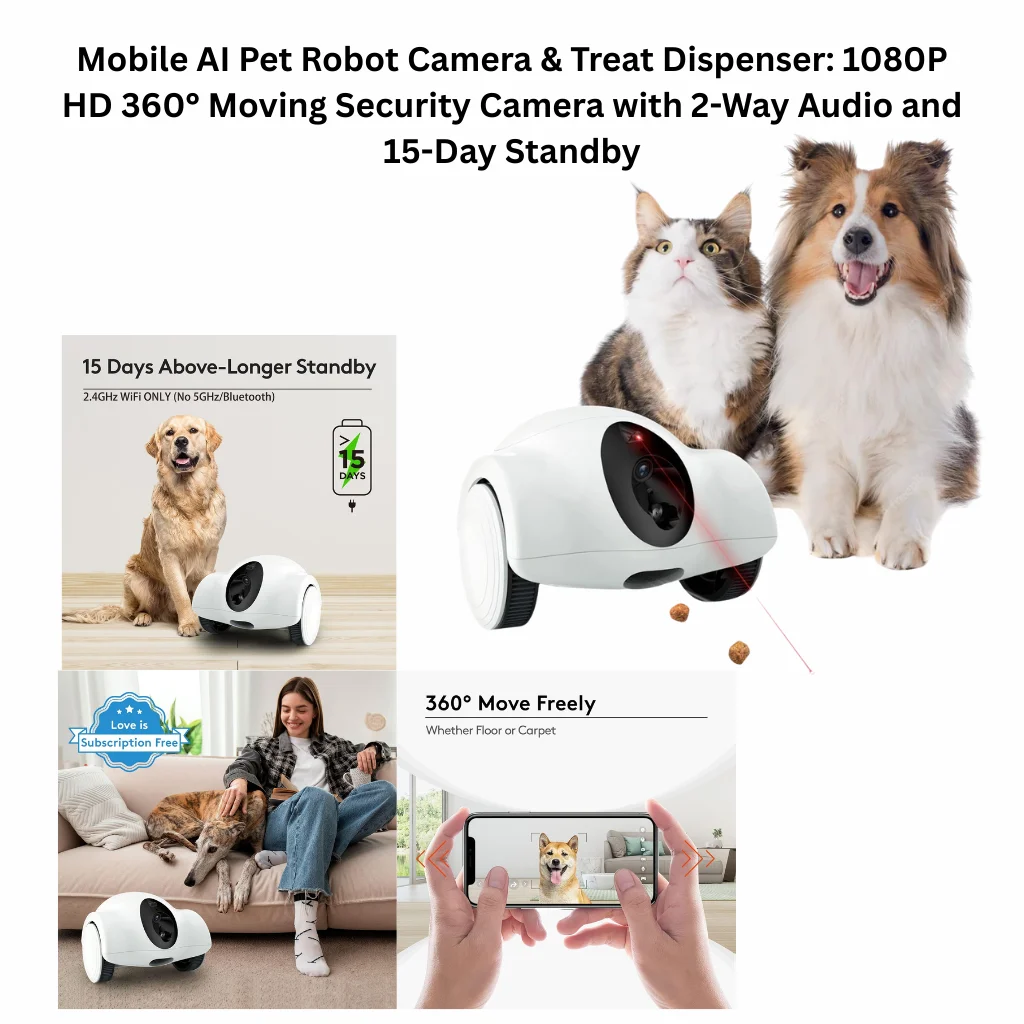 Mobile AI Pet Robot Camera & Treat Dispenser: 1080P HD 360° Moving Security Camera with 2-Way Audio and 15-Day Standby

15 Days Above-Longer Standby

2.4GHz WiFi ONLY (No 5GHz/Bluetooth)

> 15 DAYS

Love is Subscription Free

360° Move Freely

Whether Floor or Carpet